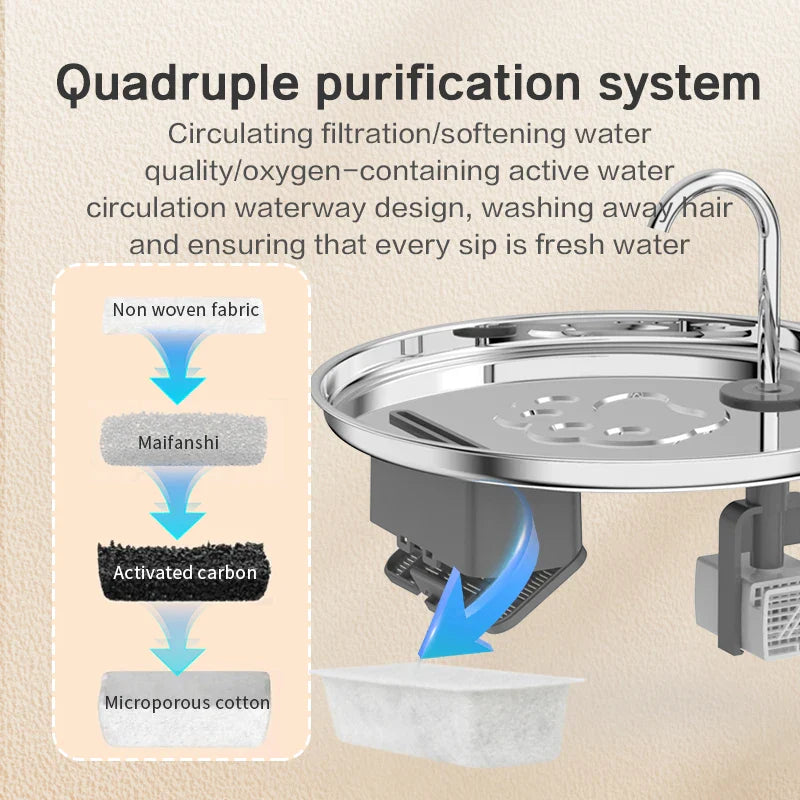 Quadruple purification system

Circulating filtration/softening water quality/oxygen-containing active water circulation waterway design, washing away hair and ensuring that every sip is fresh water

Non woven fabric

Maifanshi

Activated carbon

Microporous cotton