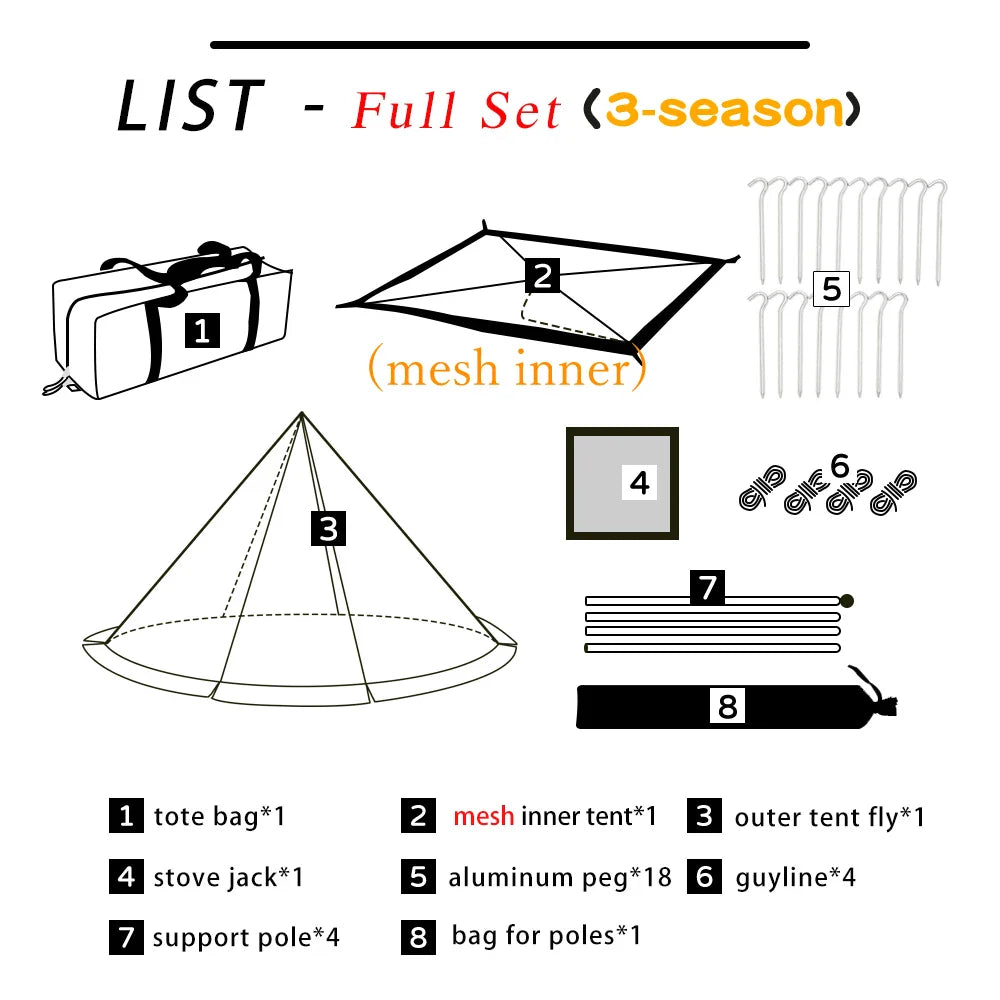 LIST - Full Set (3-season)

1

2

(mesh inner)

5

3

4

6

7

8

1 tote bag*1
2 mesh inner tent*1
3 outer tent fly*1
4 stove jack*1
5 aluminum peg*18
6 guyline*4
7 support pole*4
8 bag for poles*1