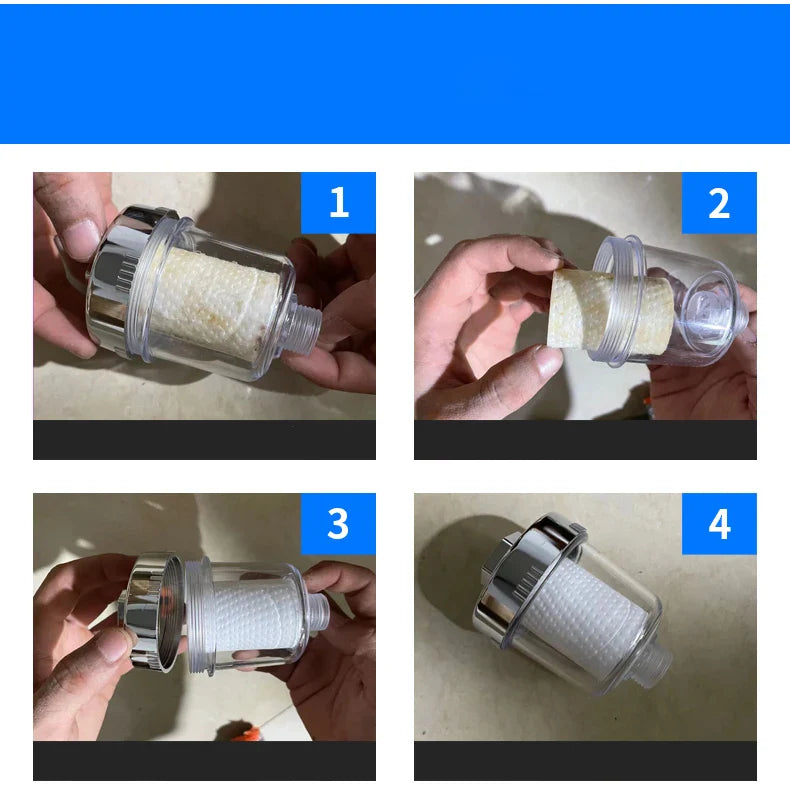 1

2

3

4