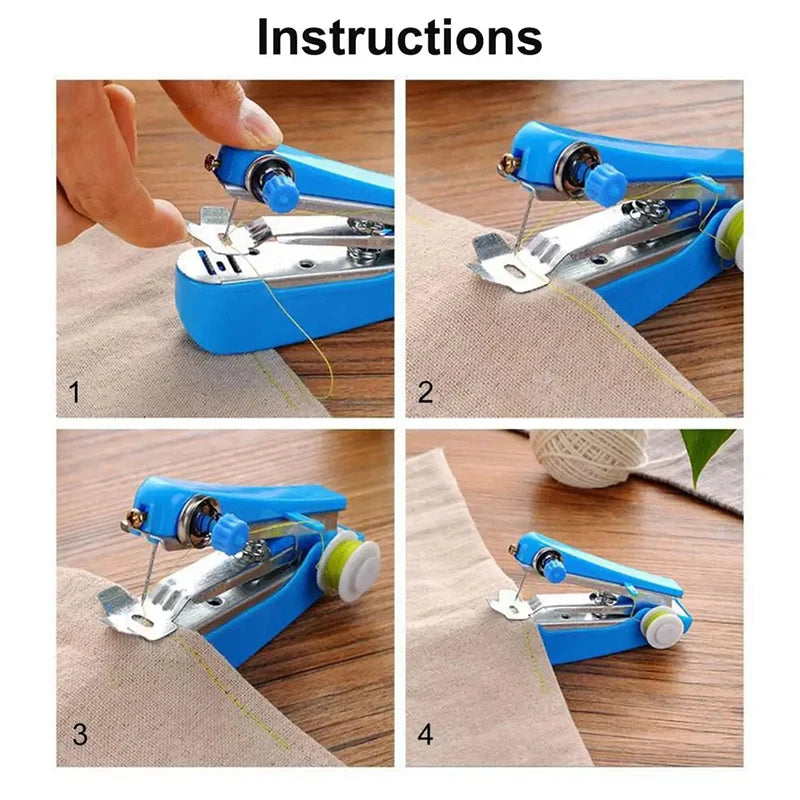 Instructions

1

2

3

4