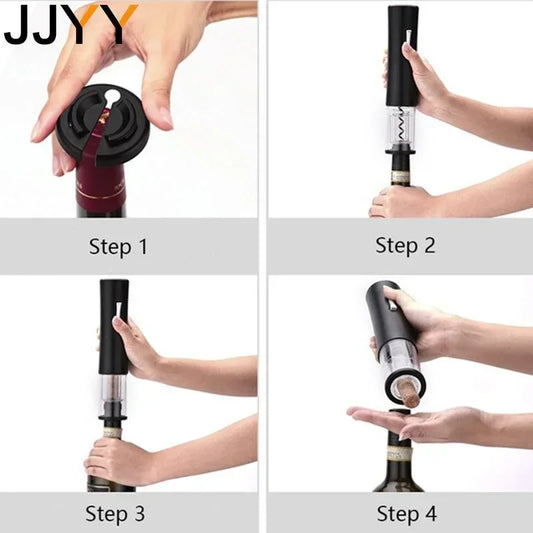 JJYY

Step 1

Step 2

Step 3

Step 4