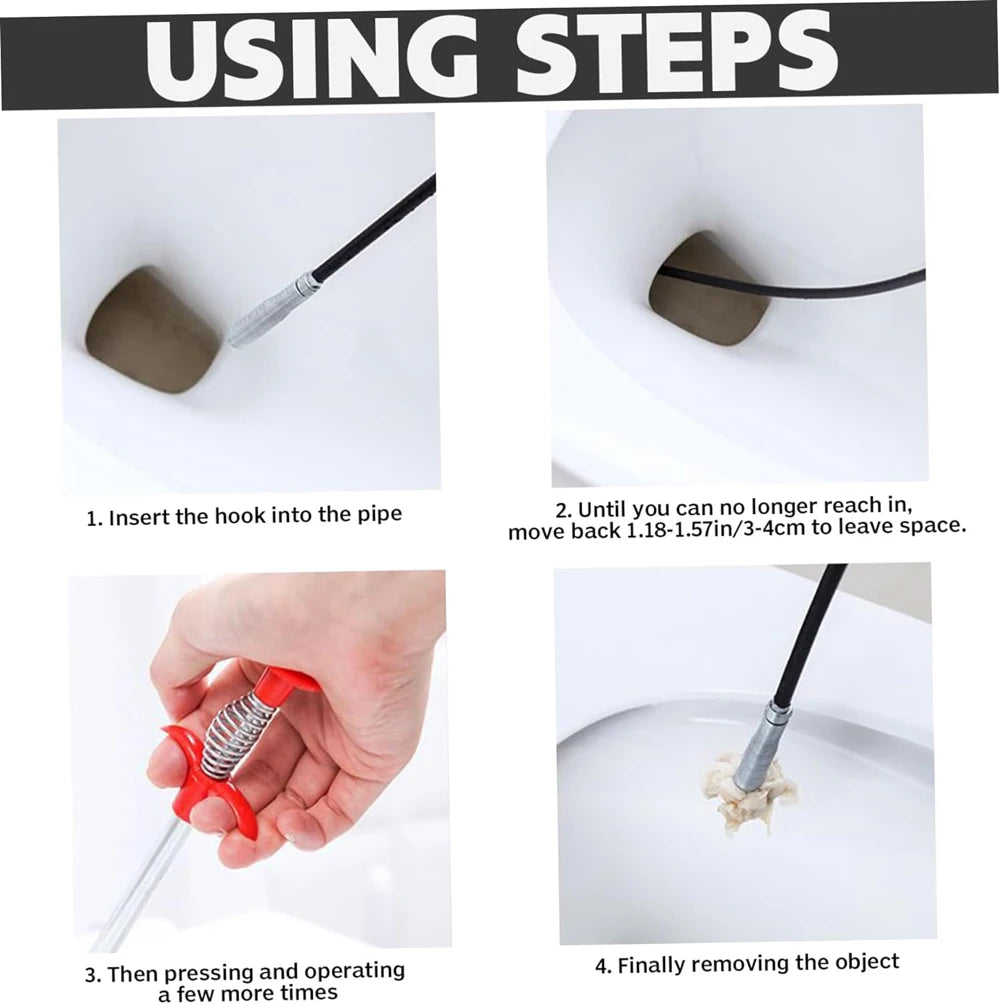 USING STEPS

1. Insert the hook into the pipe

2. Until you can no longer reach in, move back 1.18-1.57in/3-4cm to leave space.

3. Then pressing and operating a few more times

4. Finally removing the object