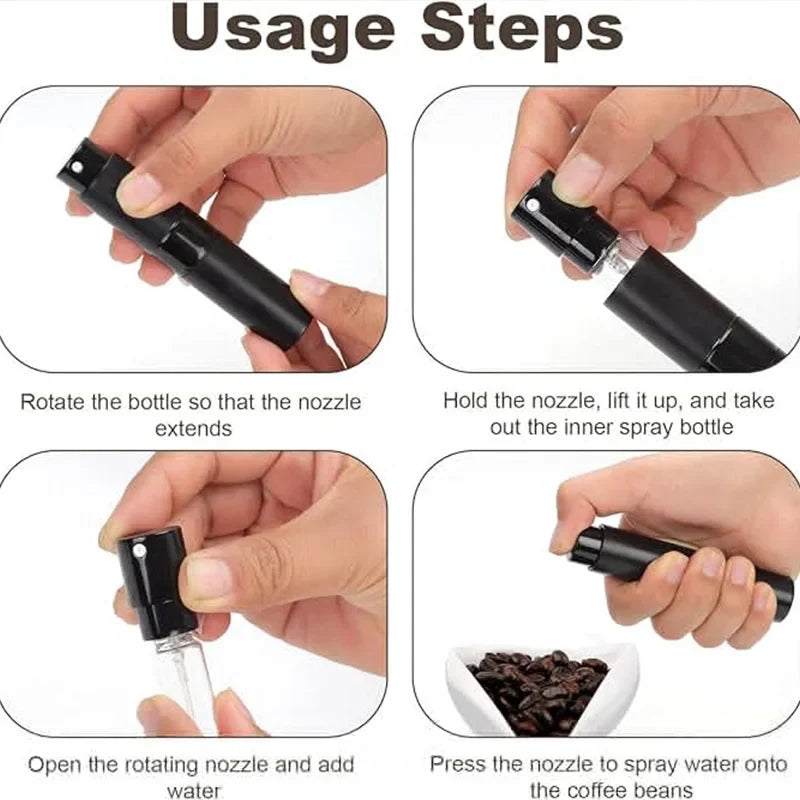 Usage Steps

Rotate the bottle so that the nozzle extends

Hold the nozzle, lift it up, and take out the inner spray bottle

Open the rotating nozzle and add water

Press the nozzle to spray water onto the coffee beans