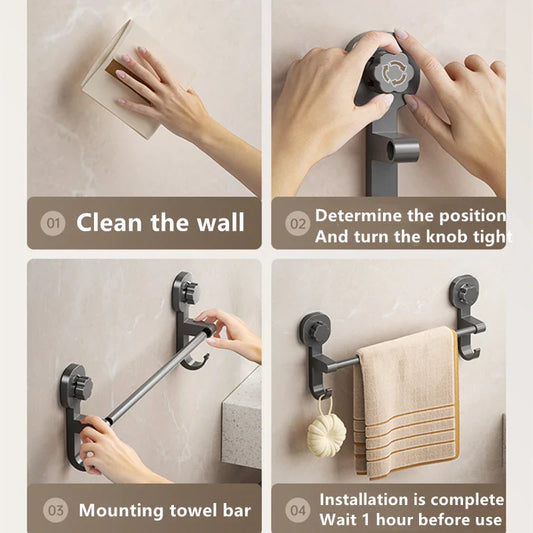 01 Clean the wall

02 Determine the position
And turn the knob tight

03 Mounting towel bar

04 Installation is complete
Wait 1 hour before use