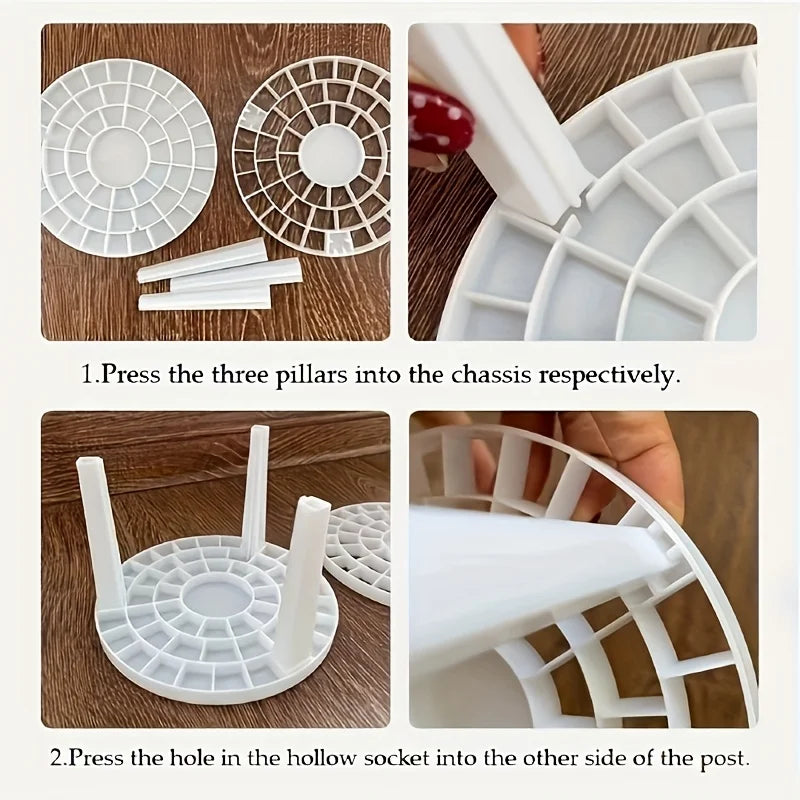 1.Press the three pillars into the chassis respectively.

2.Press the hole in the hollow socket into the other side of the post.