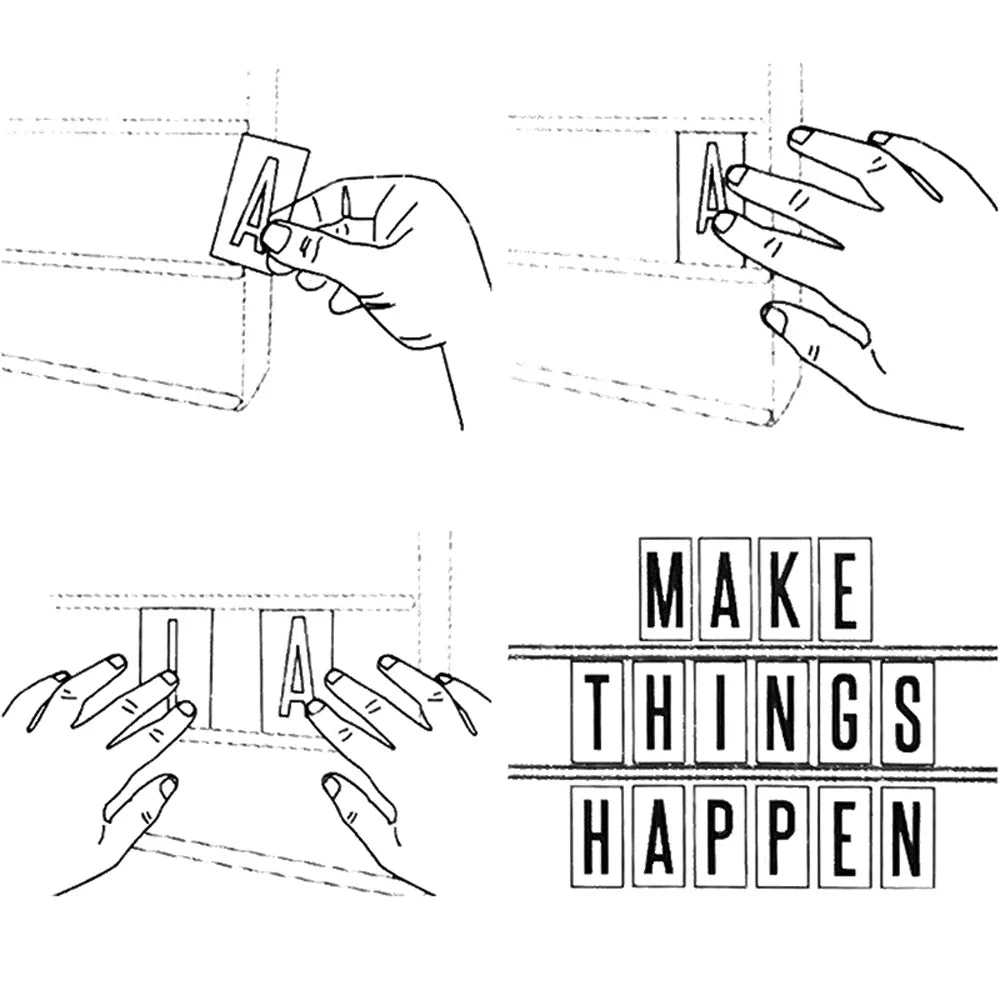 A

A

I A

MAKE
THINGS
HAPPEN