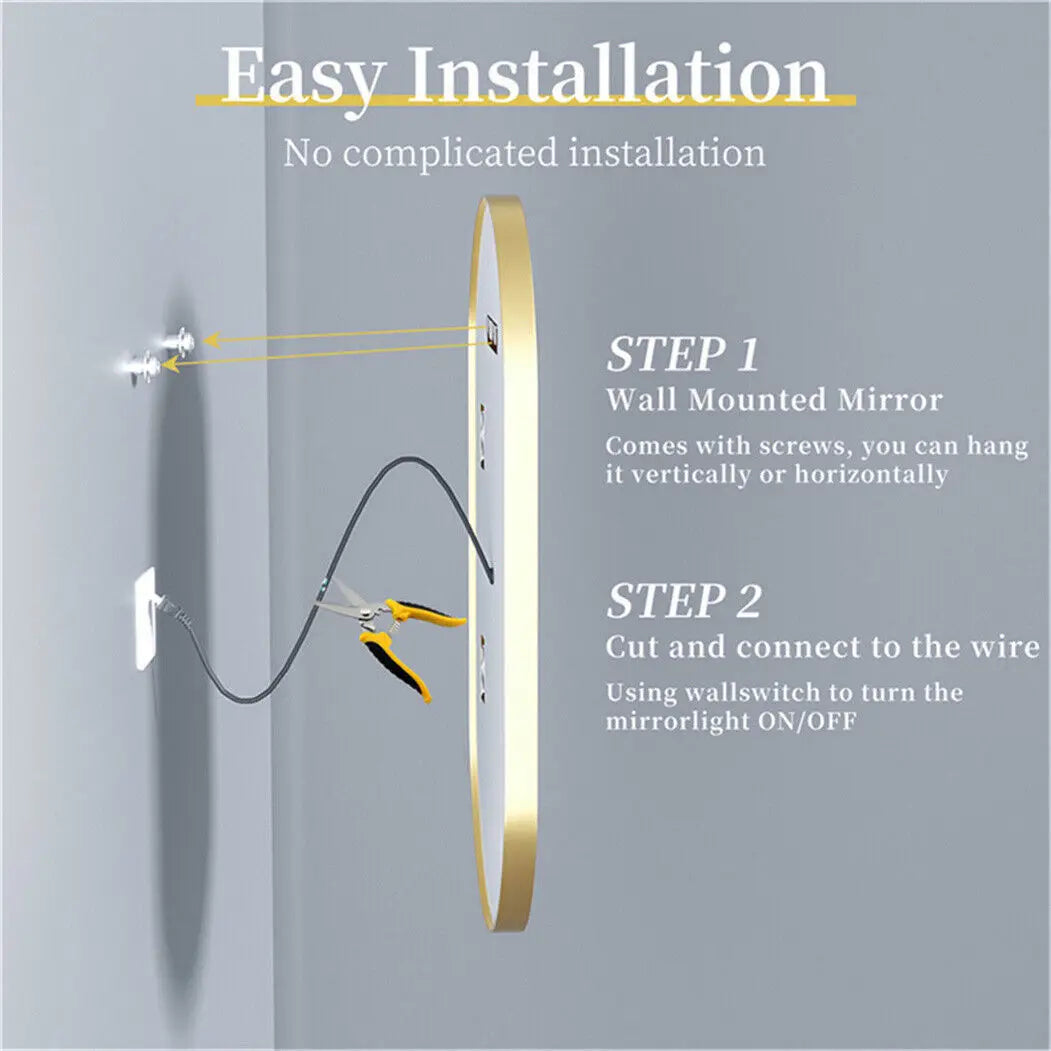 Easy Installation

No complicated installation

STEP 1

Wall Mounted Mirror

Comes with screws, you can hang it vertically or horizontally

STEP 2

Cut and connect to the wire

Using wallswitch to turn the mirrorlight ON/OFF