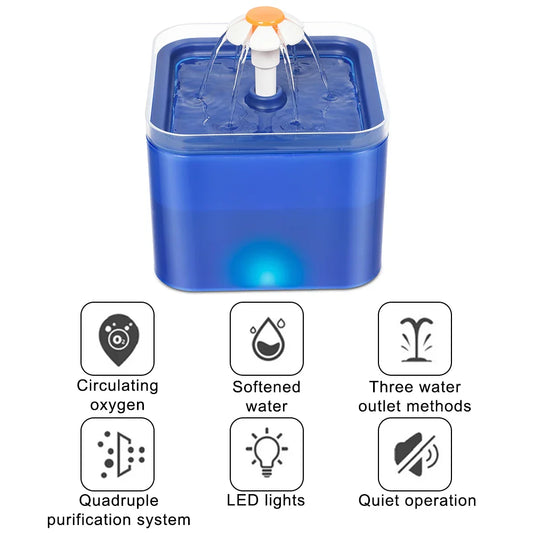 $O_2$

Circulating oxygen

Softened water

Three water outlet methods

Quadruple purification system

LED lights

Quiet operation