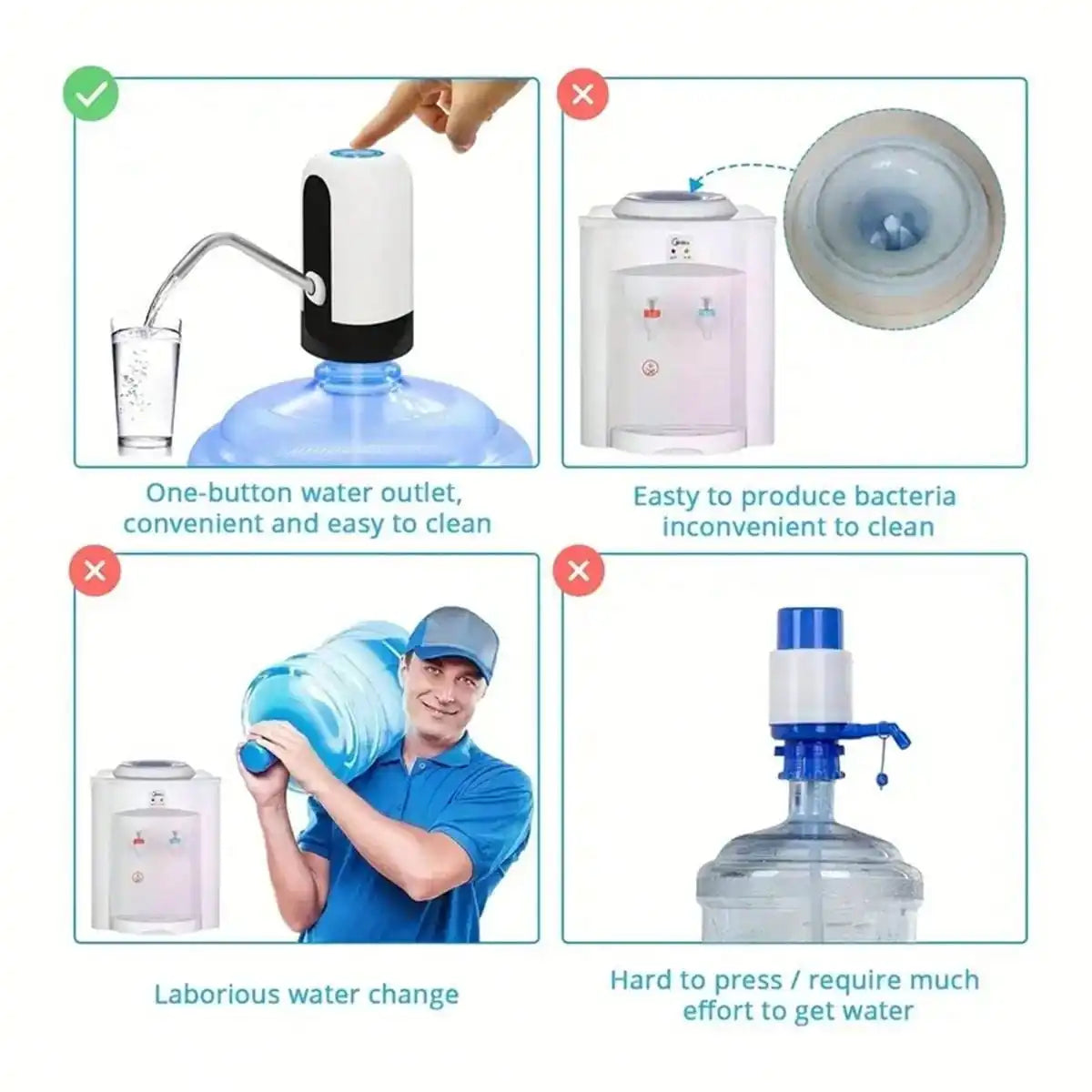 One-button water outlet, convenient and easy to clean

Easty to produce bacteria inconvenient to clean

Laborious water change

Hard to press / require much effort to get water