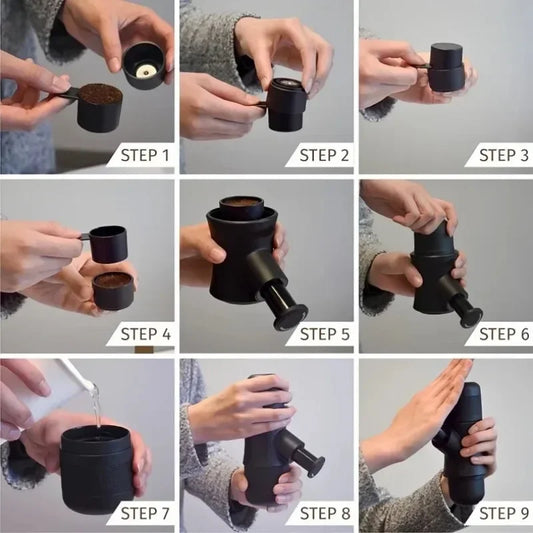 STEP 1

STEP 2

STEP 3

STEP 4

STEP 5

STEP 6

STEP 7

STEP 8

STEP 9