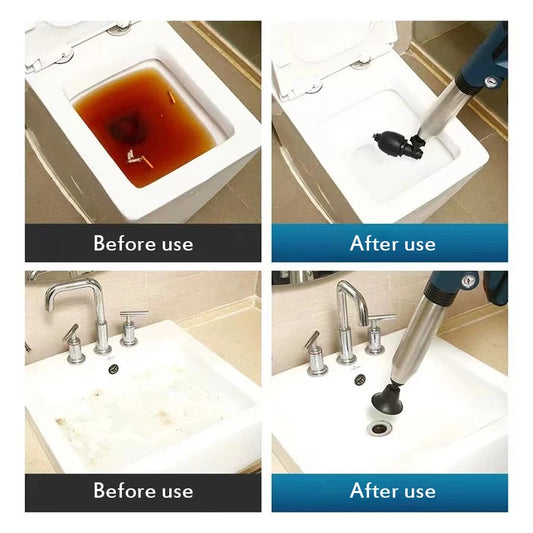 Before use

After use

Before use

After use