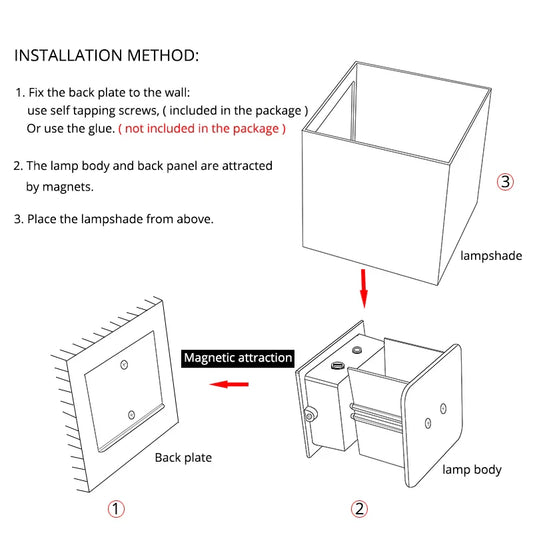 INSTALLATION METHOD:

1. Fix the back plate to the wall:
use self tapping screws, ( included in the package )
Or use the glue. ( not included in the package )

2. The lamp body and back panel are attracted by magnets.

3. Place the lampshade from above.

③

lampshade

Magnetic attraction

Back plate

lamp body

①

②