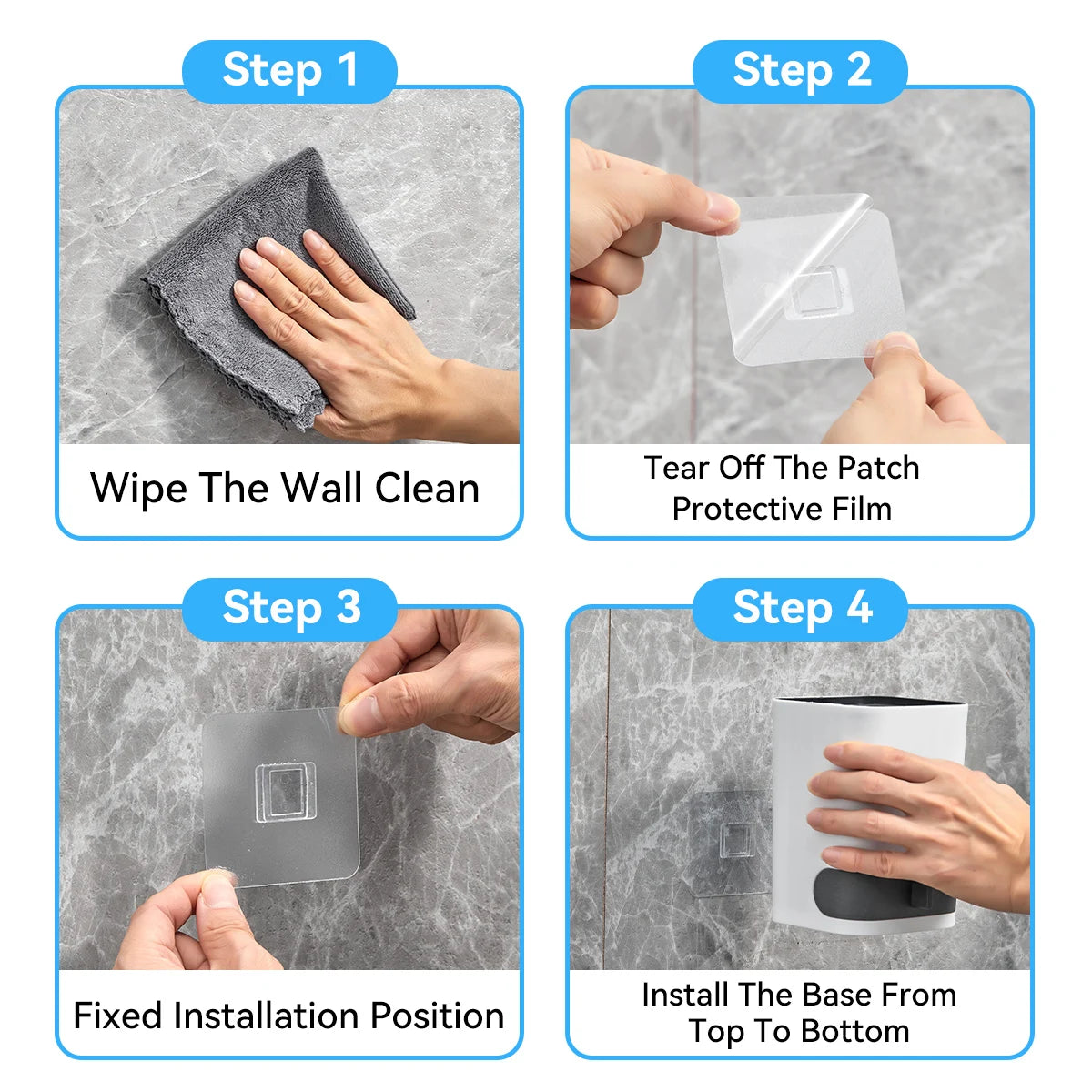 Step 1

Wipe The Wall Clean

Step 2

Tear Off The Patch Protective Film

Step 3

Fixed Installation Position

Step 4

Install The Base From Top To Bottom