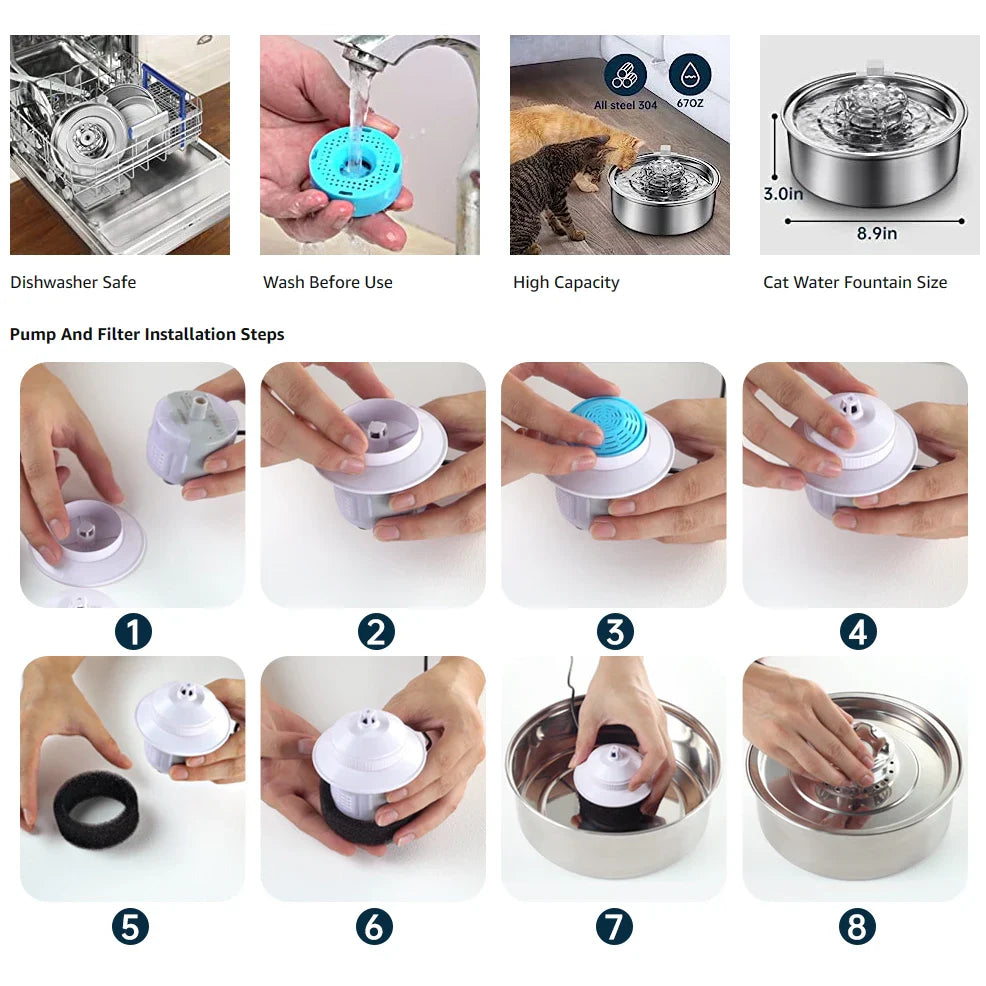 All steel 304

67OZ

3.0in

8.9in

Dishwasher Safe

Wash Before Use

High Capacity

Cat Water Fountain Size

Pump And Filter Installation Steps

1

2

3

4

5

6

7

8