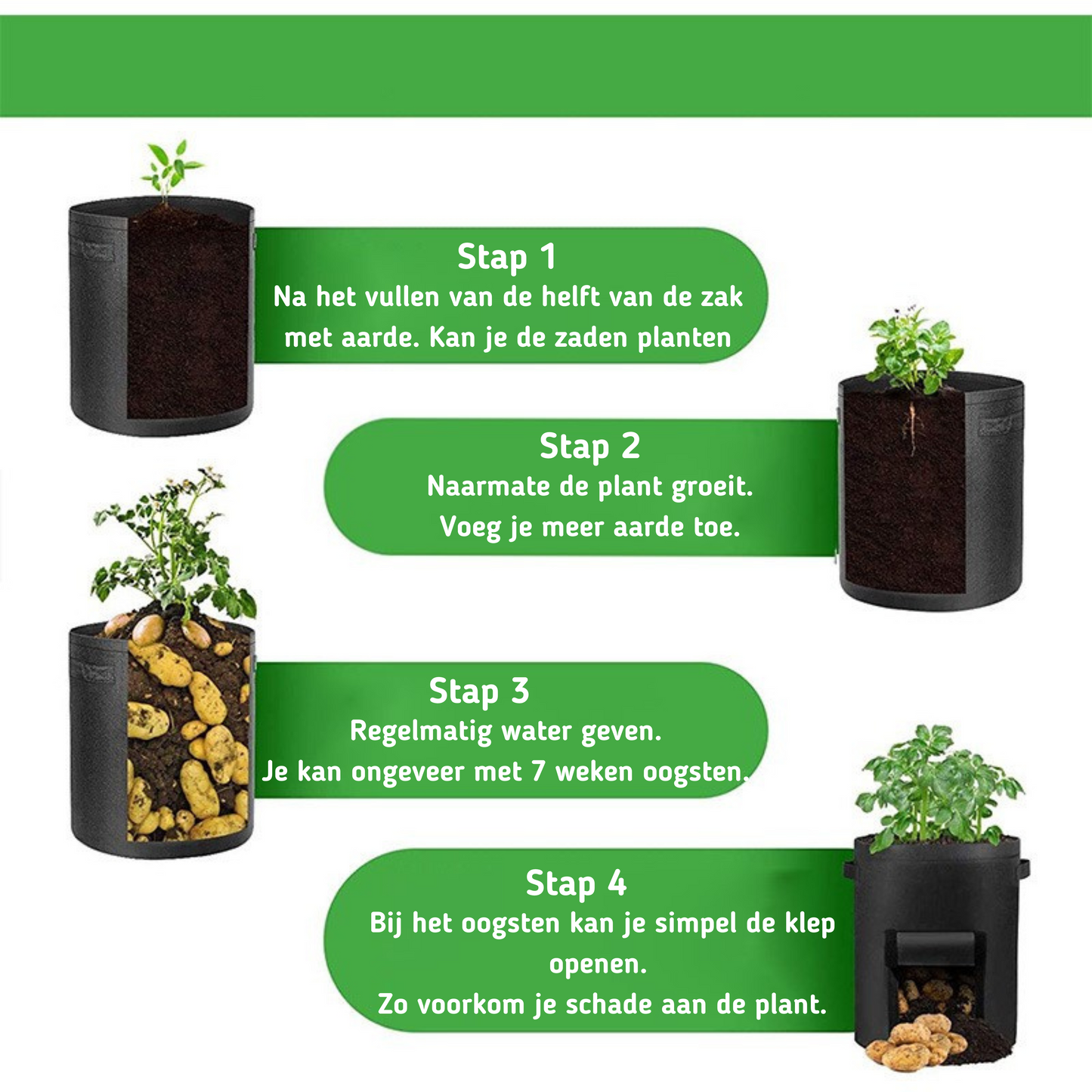 Stap 1
Na het vullen van de helft van de zak met aarde. Kan je de zaden planten

Stap 2
Naarmate de plant groeit.
Voeg je meer aarde toe.

Stap 3
Regelmatig water geven.
Je kan ongeveer met 7 weken oogsten.

Stap 4
Bij het oogsten kan je simpel de klep openen.
Zo voorkom je schade aan de plant.