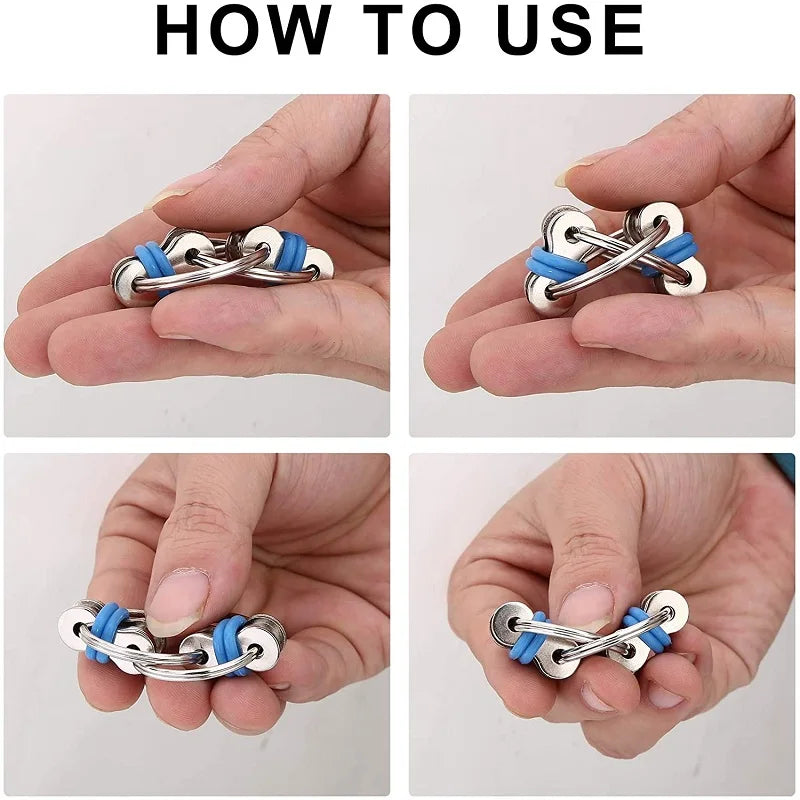 HOW TO USE