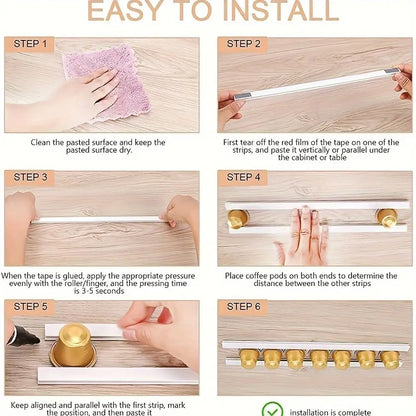 EASY TO INSTALL

STEP 1

Clean the pasted surface and keep the pasted surface dry.

STEP 2

First tear off the red film of the tape on one of the strips, and paste it vertically or parallel under the cabinet or table

STEP 3

When the tape is glued, apply the appropriate pressure evenly with the roller/finger, and the pressing time is 3-5 seconds

STEP 4

Place coffee pods on both ends to determine the distance between the other strips

STEP 5

Keep aligned and parallel with the first strip, mark the position, and then paste it

STEP 6

installation is complete