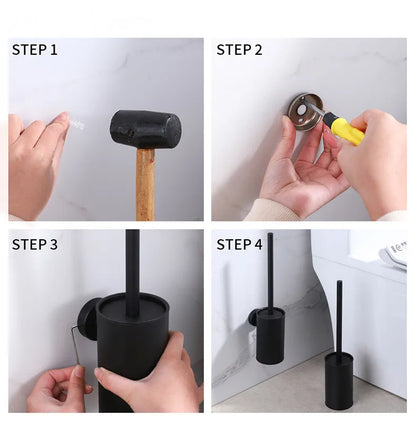 STEP 1

STEP 2

STEP 3

STEP 4