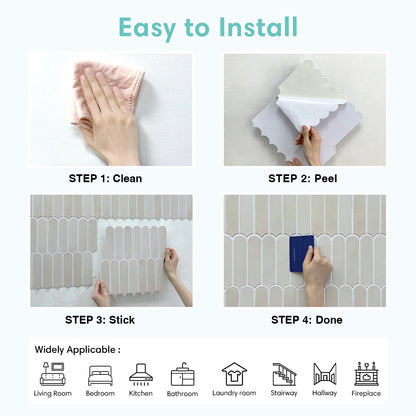 Easy to Install

STEP 1: Clean

STEP 2: Peel

STEP 3: Stick

STEP 4: Done

Widely Applicable :

Living Room
Bedroom
Kitchen
Bathroom
Laundry room
Stairway
Hallway
Fireplace