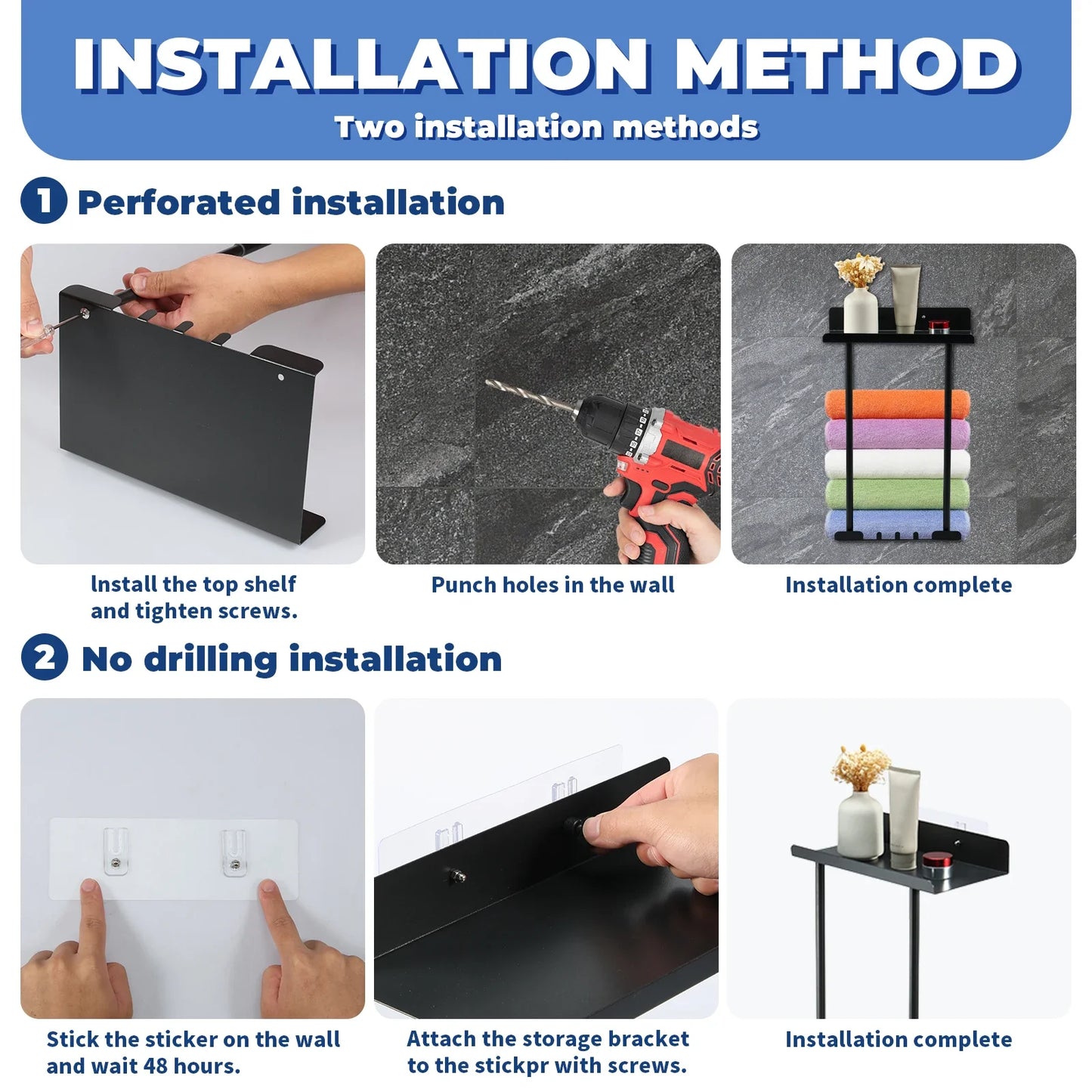 INSTALLATION METHOD
Two installation methods

1 Perforated installation

Install the top shelf and tighten screws.

Punch holes in the wall

Installation complete

2 No drilling installation

Stick the sticker on the wall and wait 48 hours.

Attach the storage bracket to the stickpr with screws.

Installation complete