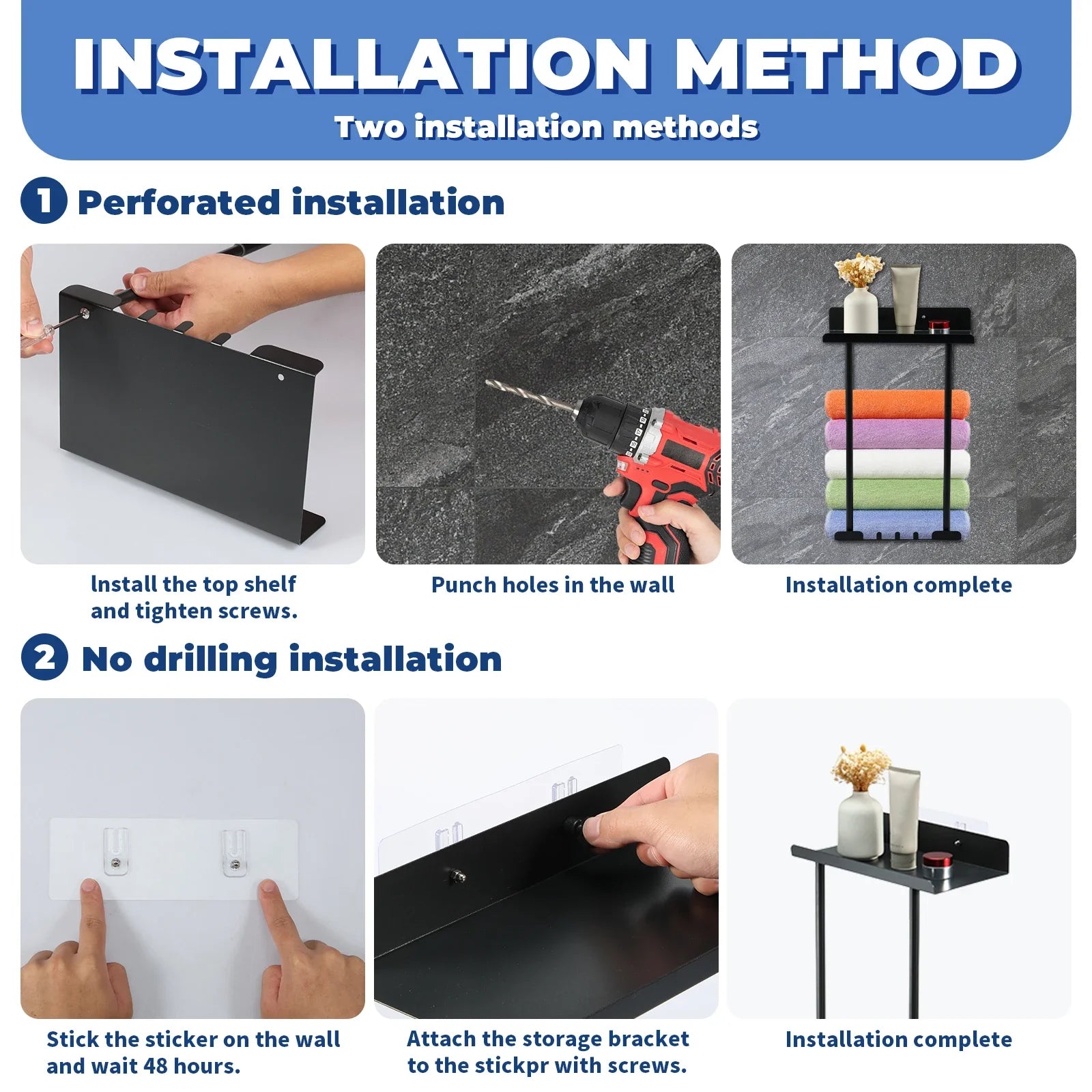 INSTALLATION METHOD
Two installation methods

1 Perforated installation

Install the top shelf and tighten screws.

Punch holes in the wall

Installation complete

2 No drilling installation

Stick the sticker on the wall and wait 48 hours.

Attach the storage bracket to the stickpr with screws.

Installation complete