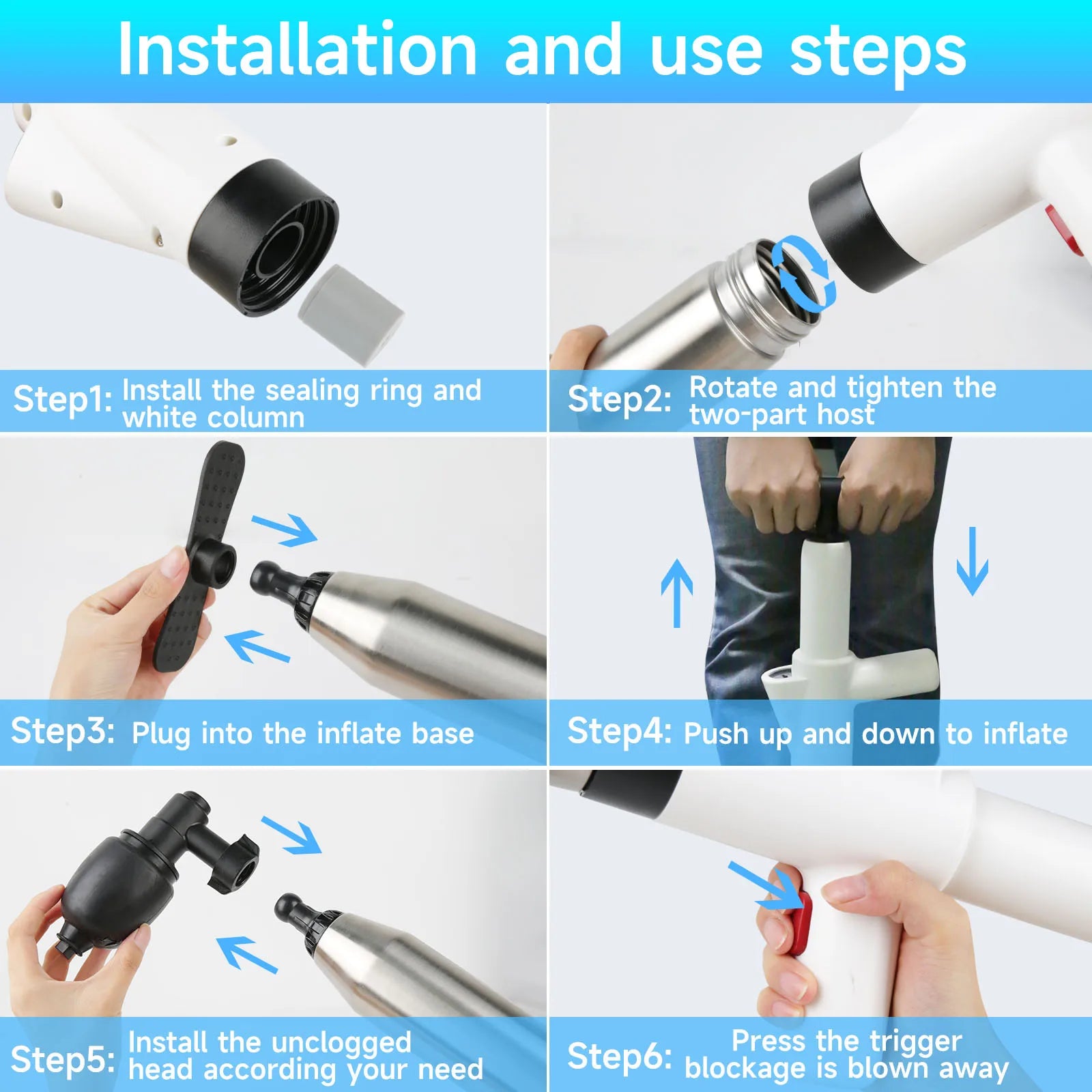 Installation and use steps

Step1: Install the sealing ring and white column

Step2: Rotate and tighten the two-part host

Step3: Plug into the inflate base

Step4: Push up and down to inflate

Step5: Install the unclogged head according your need

Step6: Press the trigger blockage is blown away