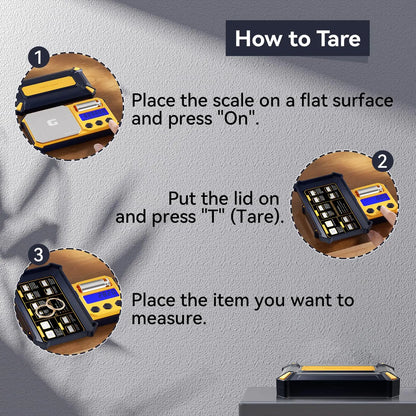 How to Tare

1

Place the scale on a flat surface and press "On".

2

Put the lid on and press "T" (Tare).

3

Place the item you want to measure.