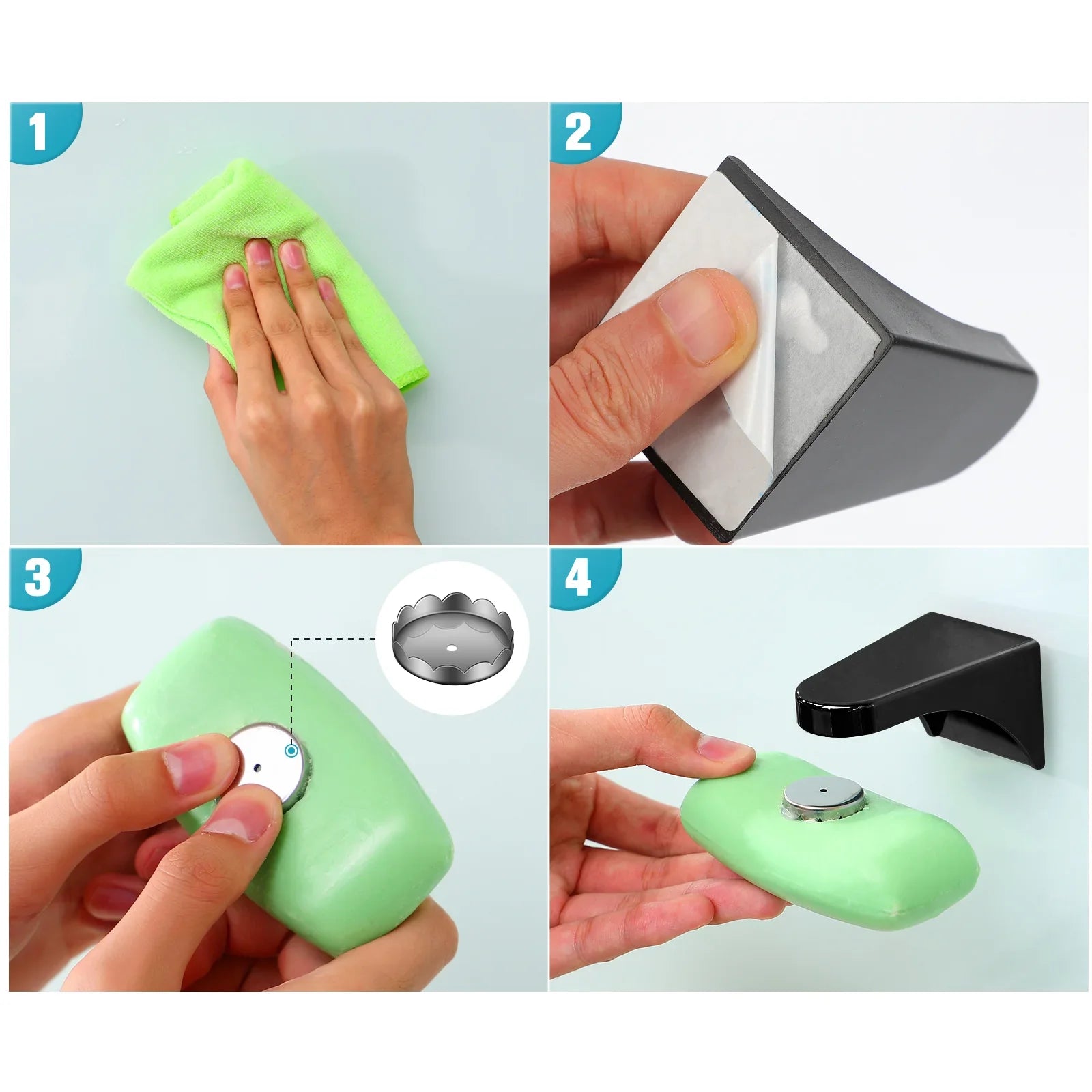 1

2

3

4