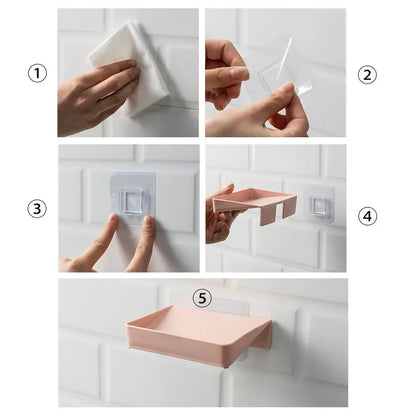 ①
②
③
④
⑤