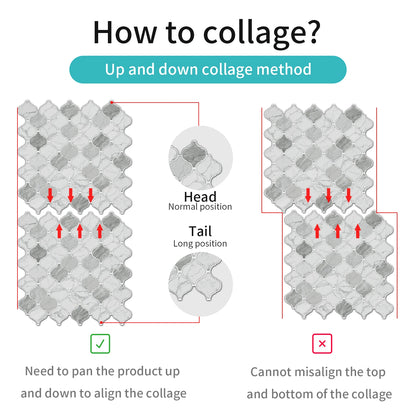 How to collage?

Up and down collage method

Head
Normal position

Tail
Long position

✓

Need to pan the product up and down to align the collage

×

Cannot misalign the top and bottom of the collage