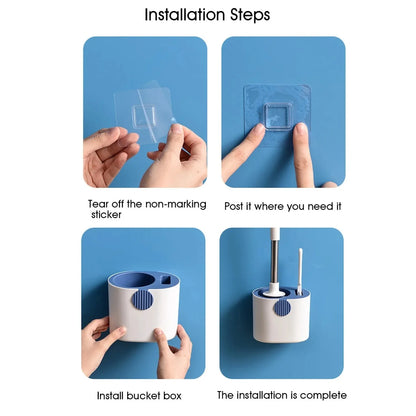 Installation Steps

Tear off the non-marking sticker

Post it where you need it

Install bucket box

The installation is complete