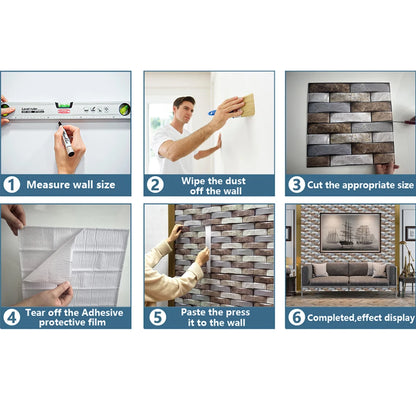 1 Measure wall size

2 Wipe the dust off the wall

3 Cut the appropriate size

4 Tear off the Adhesive protective film

5 Paste the press it to the wall

6 Completed,effect display