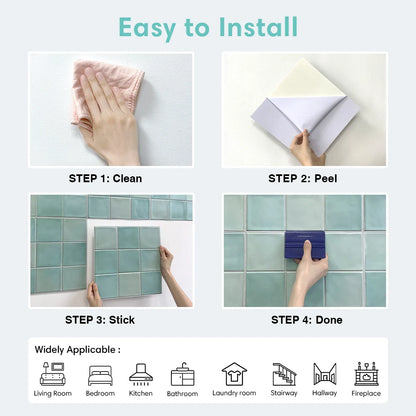 Easy to Install

STEP 1: Clean

STEP 2: Peel

STEP 3: Stick

STEP 4: Done

Widely Applicable :

Living Room
Bedroom
Kitchen
Bathroom
Laundry room
Stairway
Hallway
Fireplace