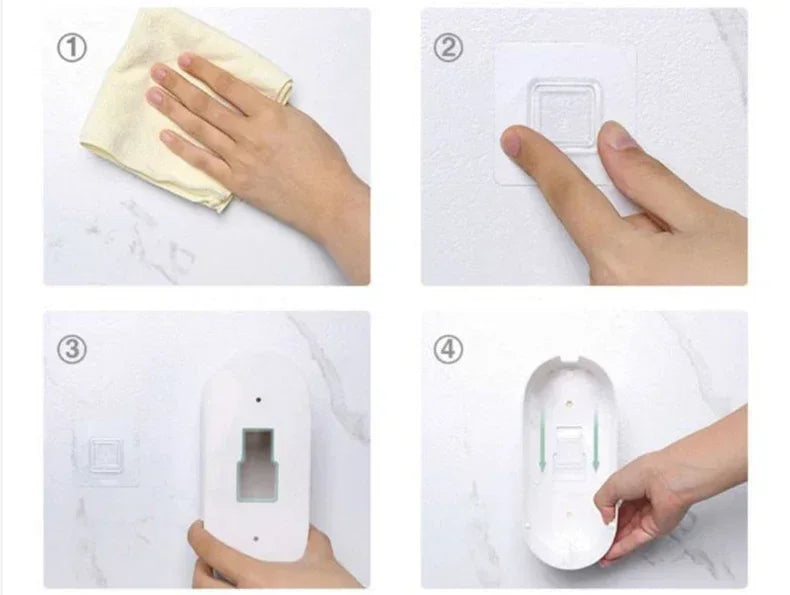 ①

②

③

④