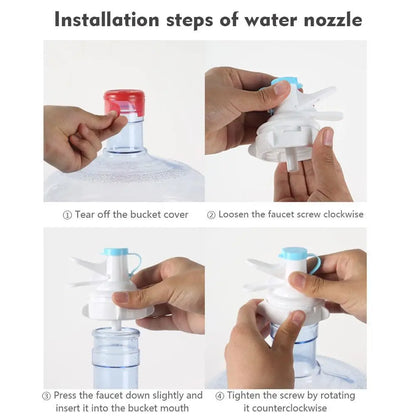 Installation steps of water nozzle

① Tear off the bucket cover

② Loosen the faucet screw clockwise

③ Press the faucet down slightly and insert it into the bucket mouth

④ Tighten the screw by rotating it counterclockwise