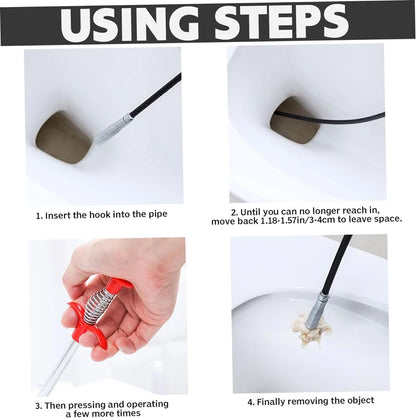 USING STEPS

1. Insert the hook into the pipe

2. Until you can no longer reach in, move back 1.18-1.57in/3-4cm to leave space.

3. Then pressing and operating a few more times

4. Finally removing the object