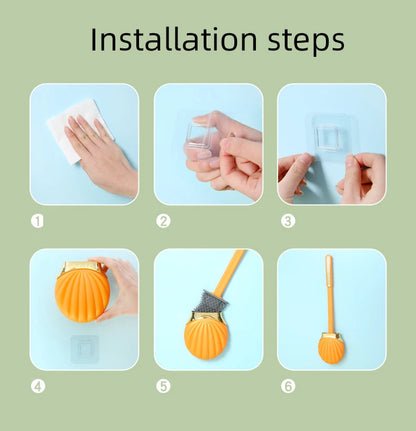 Installation steps

①

②

③

④

⑤

⑥