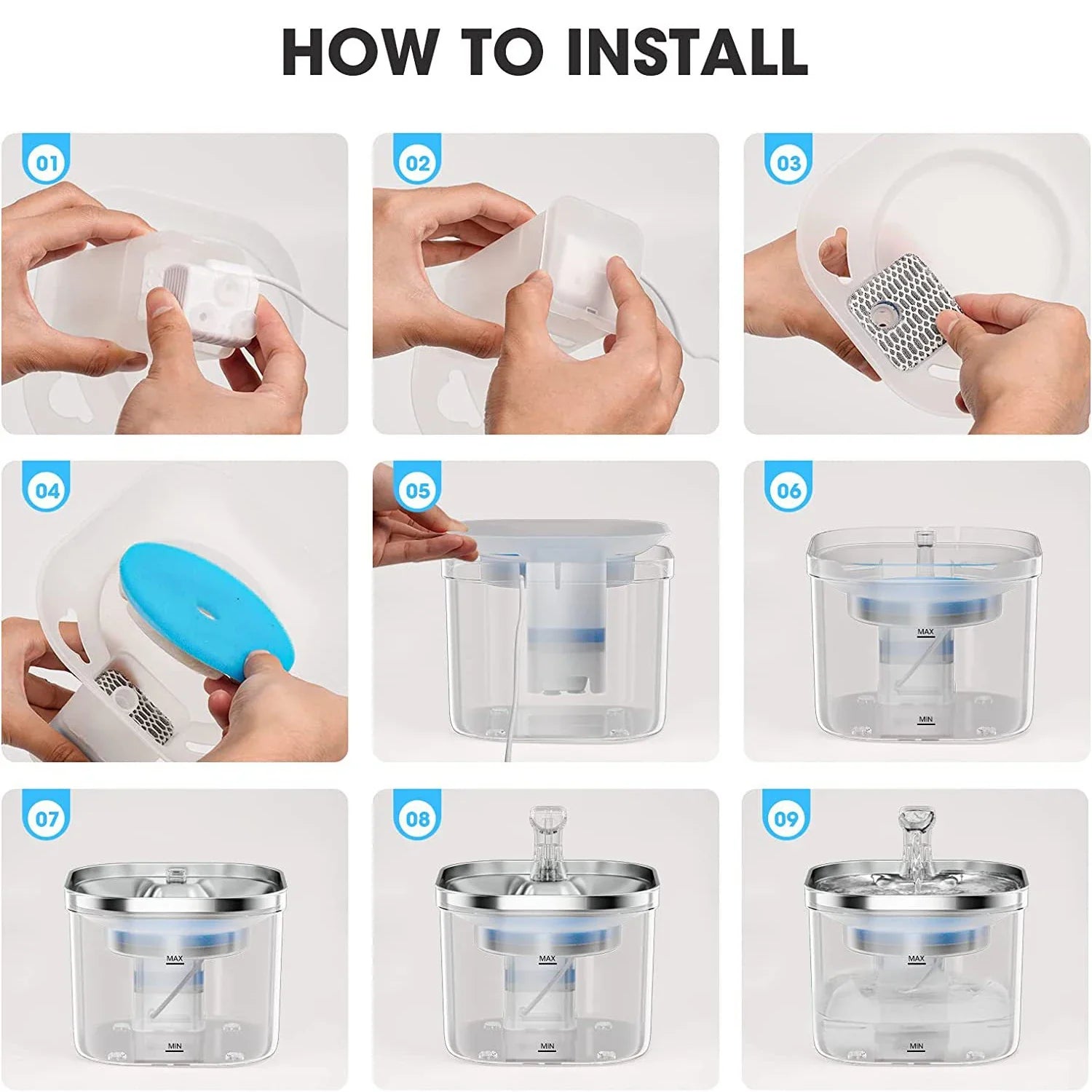 HOW TO INSTALL

01

02

03

04

05

06

MAX

MIN

07

MAX

MIN

08

MAX

MIN

09

MAX

MIN