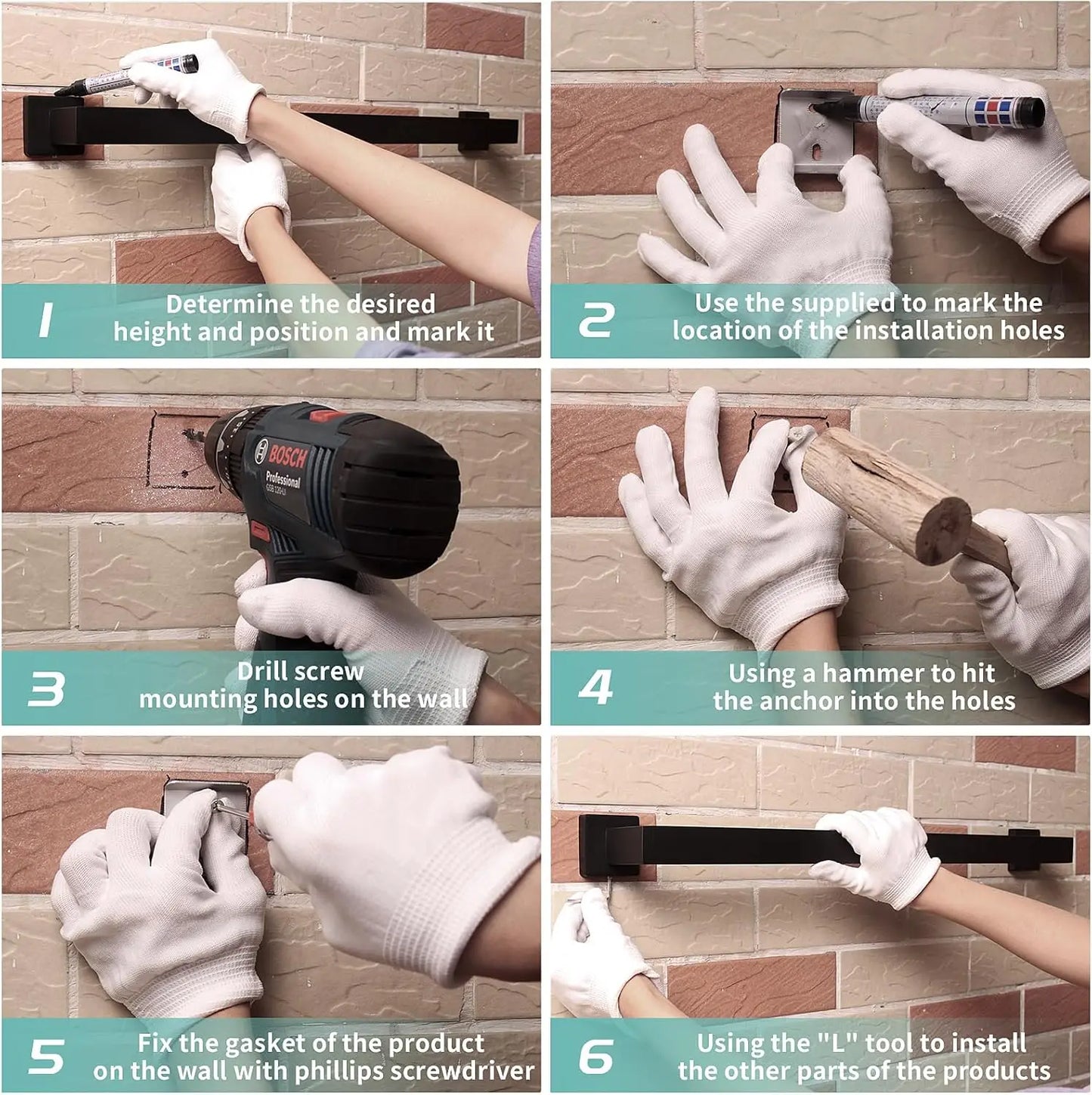 1
Determine the desired height and position and mark it

2
Use the supplied to mark the location of the installation holes

BOSCH
Professional
GSB 120-LI

3
Drill screw mounting holes on the wall

4
Using a hammer to hit the anchor into the holes

5
Fix the gasket of the product on the wall with phillips screwdriver

6
Using the "L" tool to install the other parts of the products