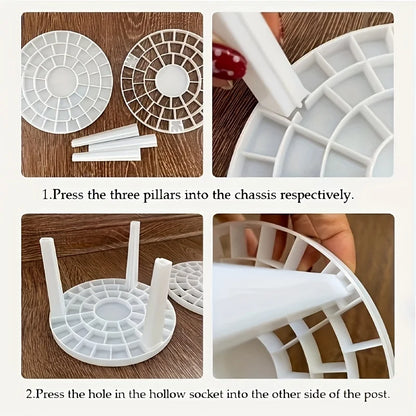 1.Press the three pillars into the chassis respectively.

2.Press the hole in the hollow socket into the other side of the post.