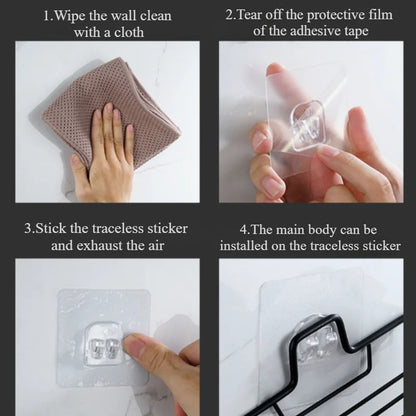 1.Wipe the wall clean with a cloth

2.Tear off the protective film of the adhesive tape

3.Stick the traceless sticker and exhaust the air

4.The main body can be installed on the traceless sticker