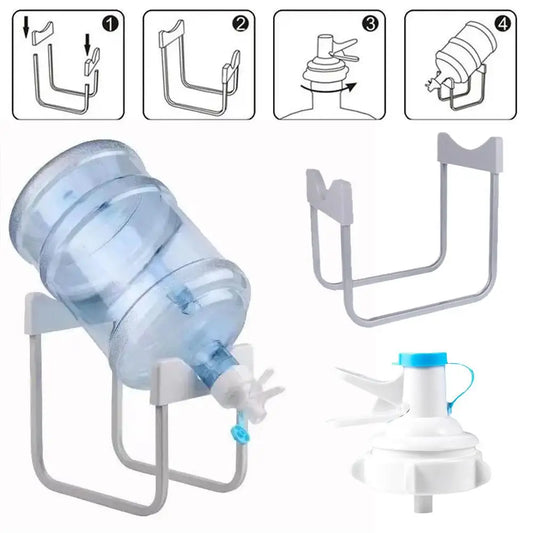 1

2

3

4