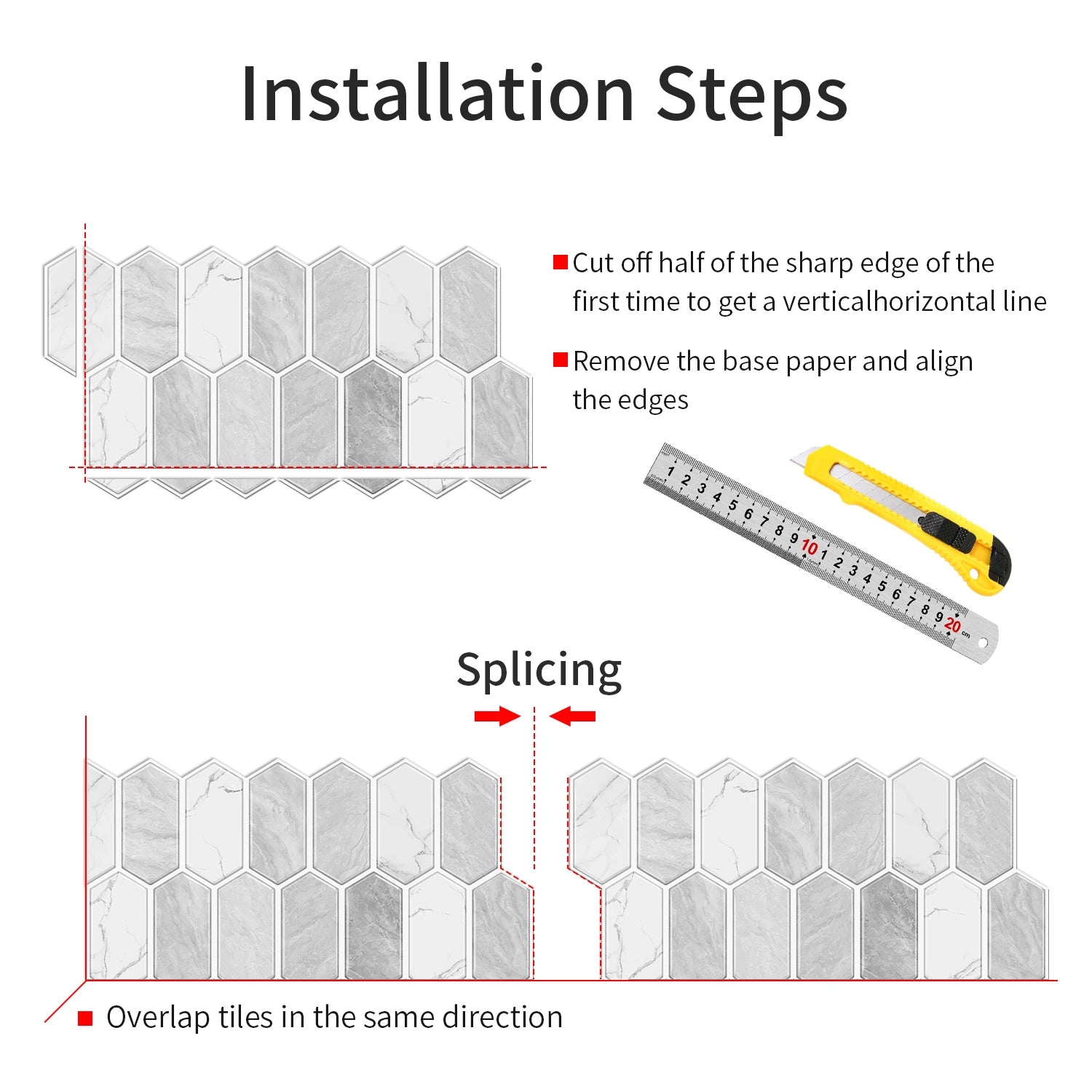 Installation Steps

■ Cut off half of the sharp edge of the first time to get a verticalhorizontal line

■ Remove the base paper and align the edges

1 2 3 4 5 6 7 8 9 10 1 2 3 4 5 6 7 8 9 20 cm

Splicing

■ Overlap tiles in the same direction