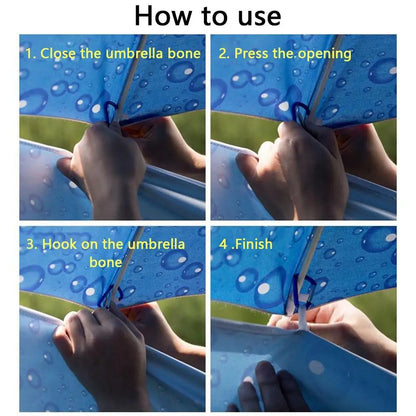 How to use

1. Close the umbrella bone

2. Press the opening

3. Hook on the umbrella bone

4 .Finish