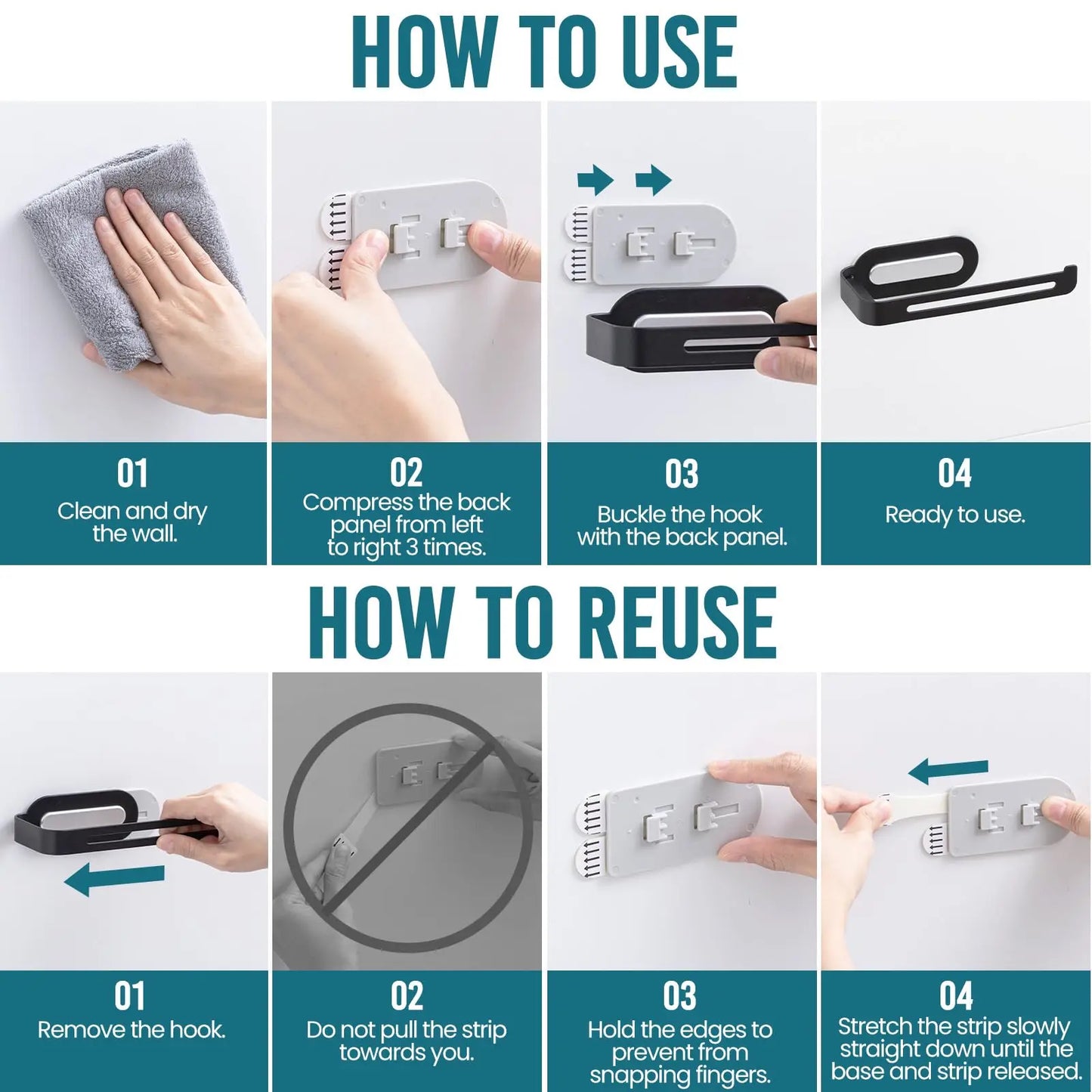 HOW TO USE

01
Clean and dry the wall.

02
Compress the back panel from left to right 3 times.

03
Buckle the hook with the back panel.

04
Ready to use.

HOW TO REUSE

01
Remove the hook.

02
Do not pull the strip towards you.

03
Hold the edges to prevent from snapping fingers.

04
Stretch the strip slowly straight down until the base and strip released.