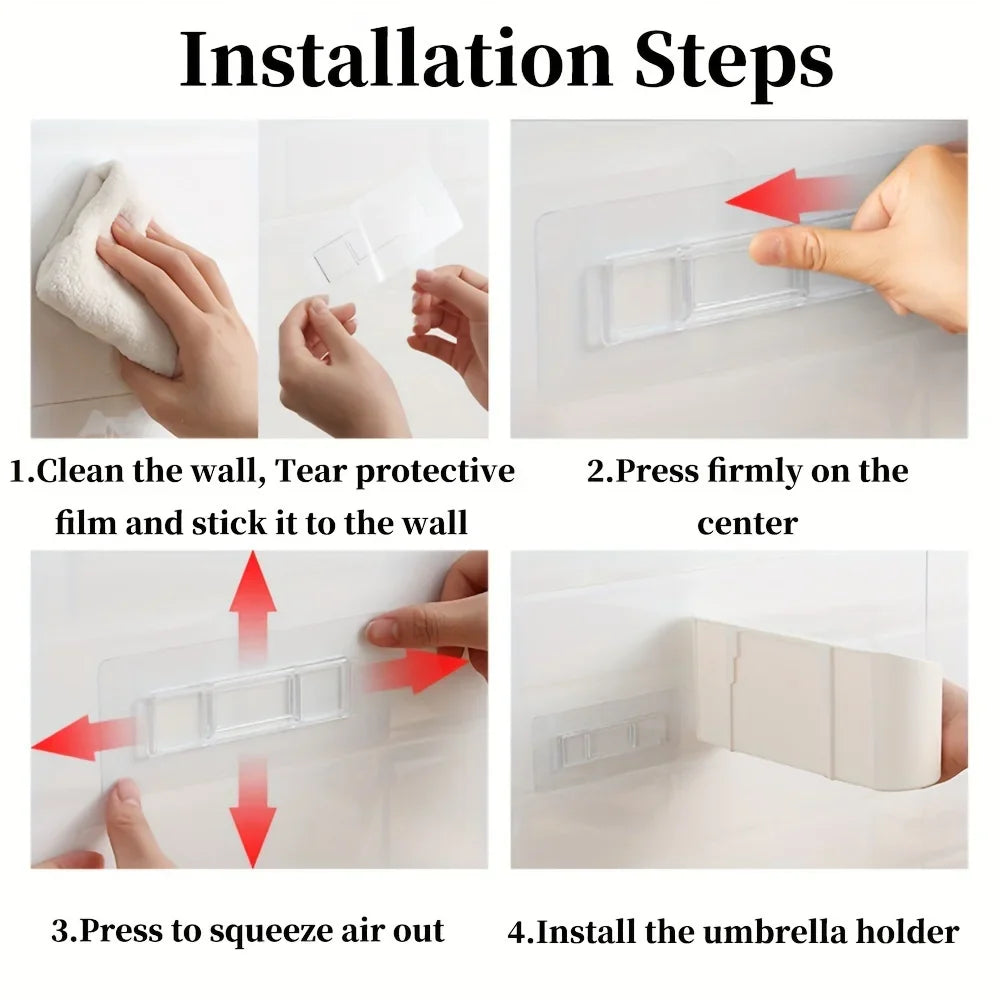 Installation Steps

1.Clean the wall, Tear protective film and stick it to the wall

2.Press firmly on the center

3.Press to squeeze air out

4.Install the umbrella holder