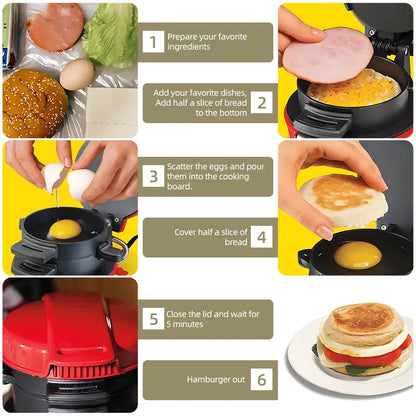 1 Prepare your favorite ingredients

Add your favorite dishes, Add half a slice of bread to the bottom 2

3 Scatter the eggs and pour them into the cooking board.

Cover half a slice of bread 4

5 Close the lid and wait for 5 minutes

Hamburger out 6