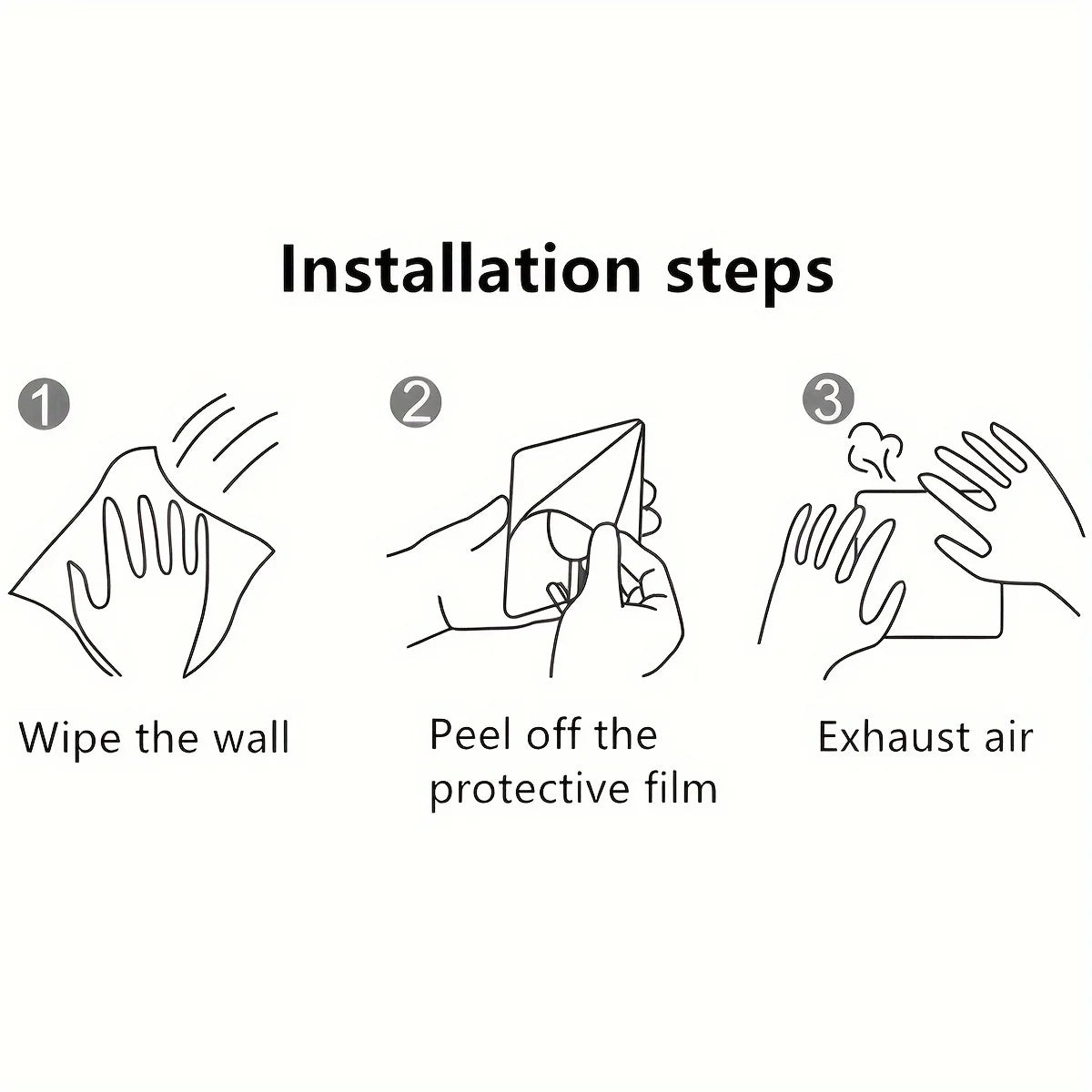 Installation steps

1

Wipe the wall

2

Peel off the protective film

3

Exhaust air