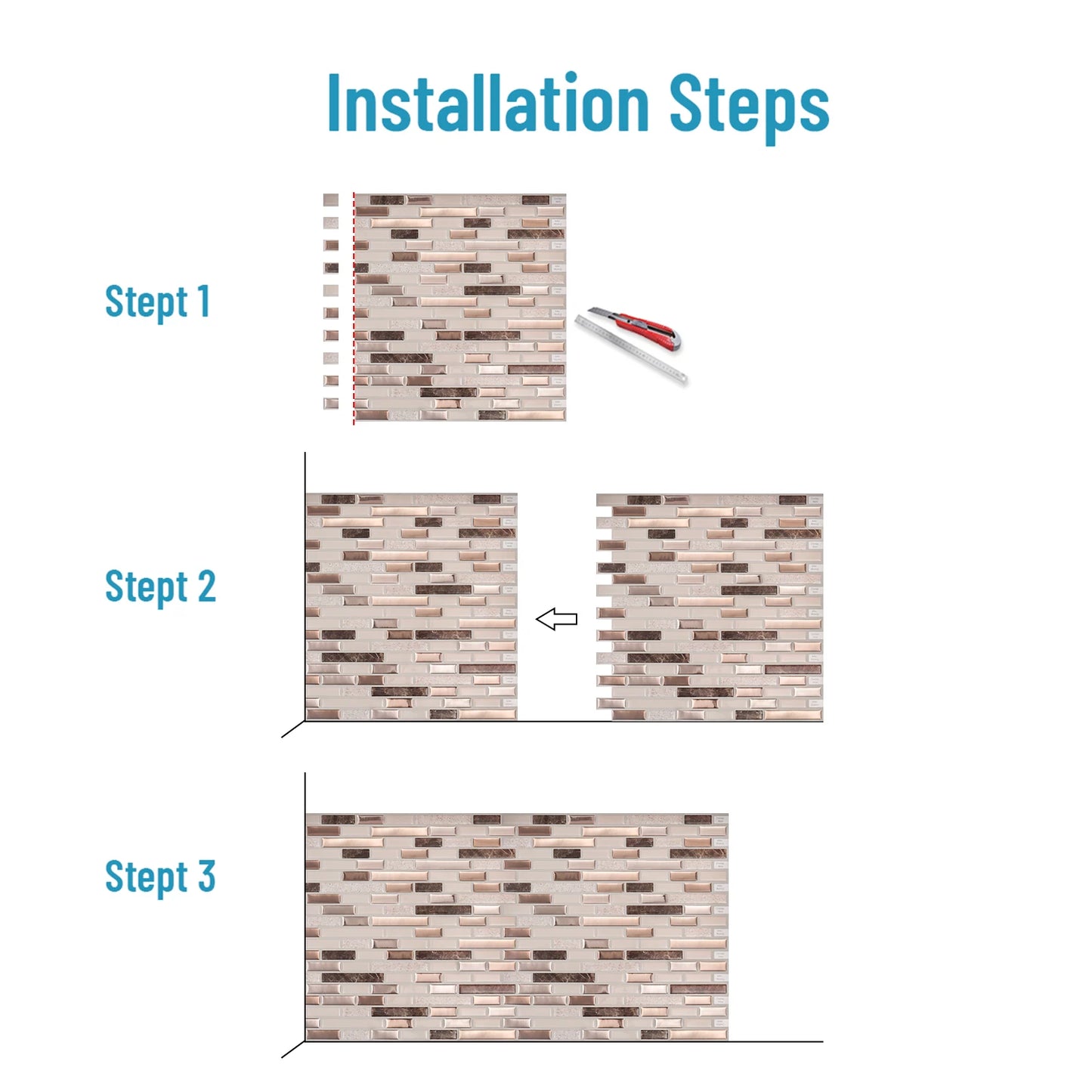 Installation Steps

Stept 1

Stept 2

Stept 3