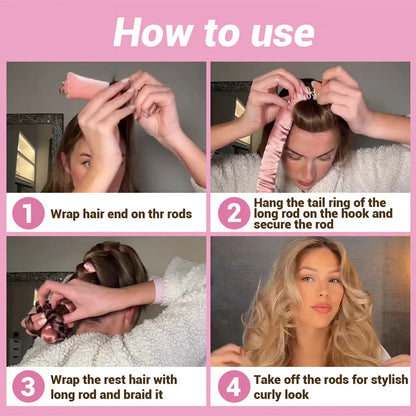 How to use

1 Wrap hair end on thr rods

2 Hang the tail ring of the long rod on the hook and secure the rod

3 Wrap the rest hair with long rod and braid it

4 Take off the rods for stylish curly look